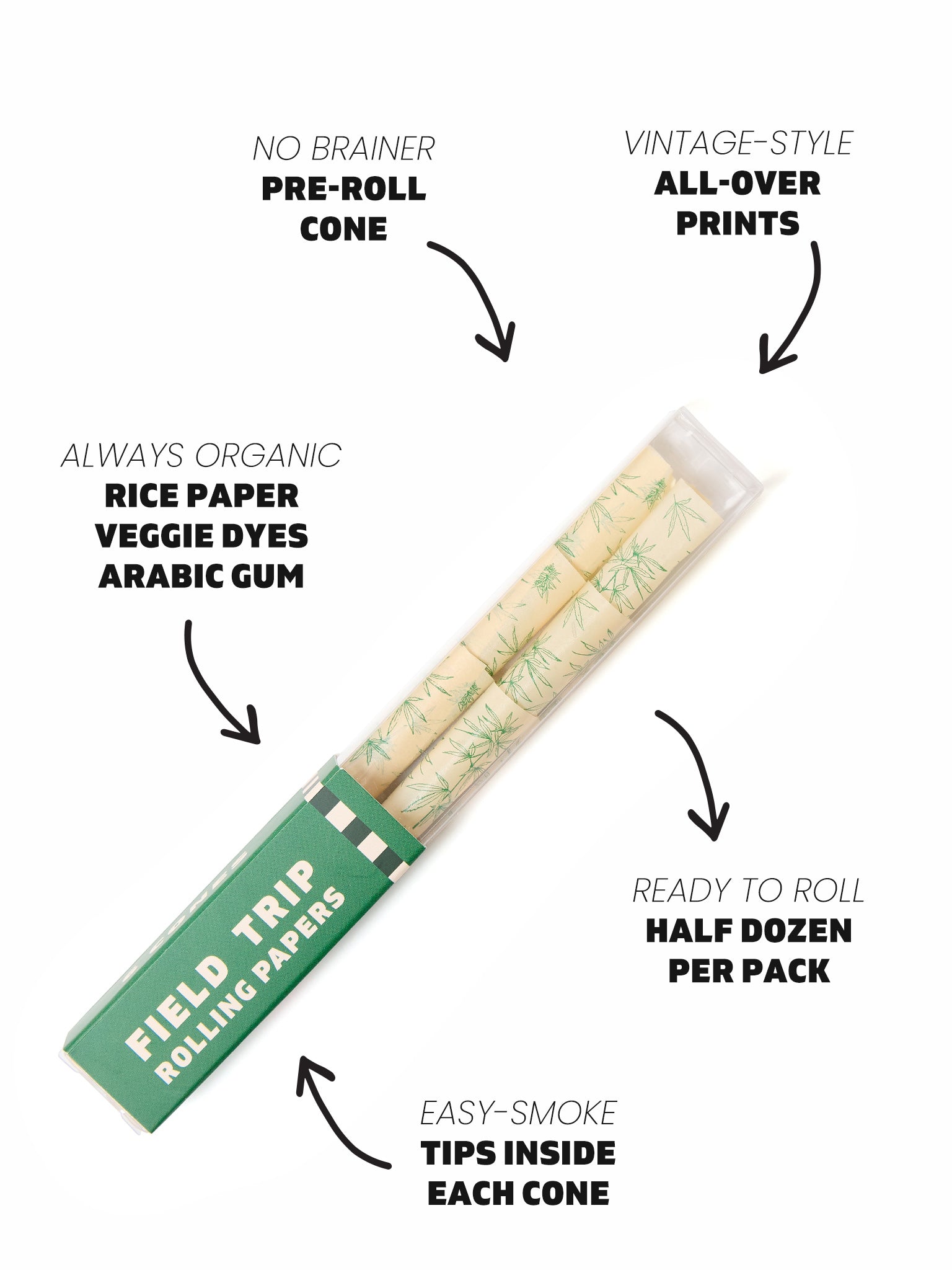 NO BRAINER
PRE-ROLL
CONE

VINTAGE-STYLE
ALL-OVER
PRINTS

ALWAYS ORGANIC
RICE PAPER
VEGGIE DYES
ARABIC GUM

FIELD TRIP
ROLLING PAPERS

READY TO ROLL
HALF DOZEN
PER PACK

EASY-SMOKE
TIPS INSIDE
EACH CONE