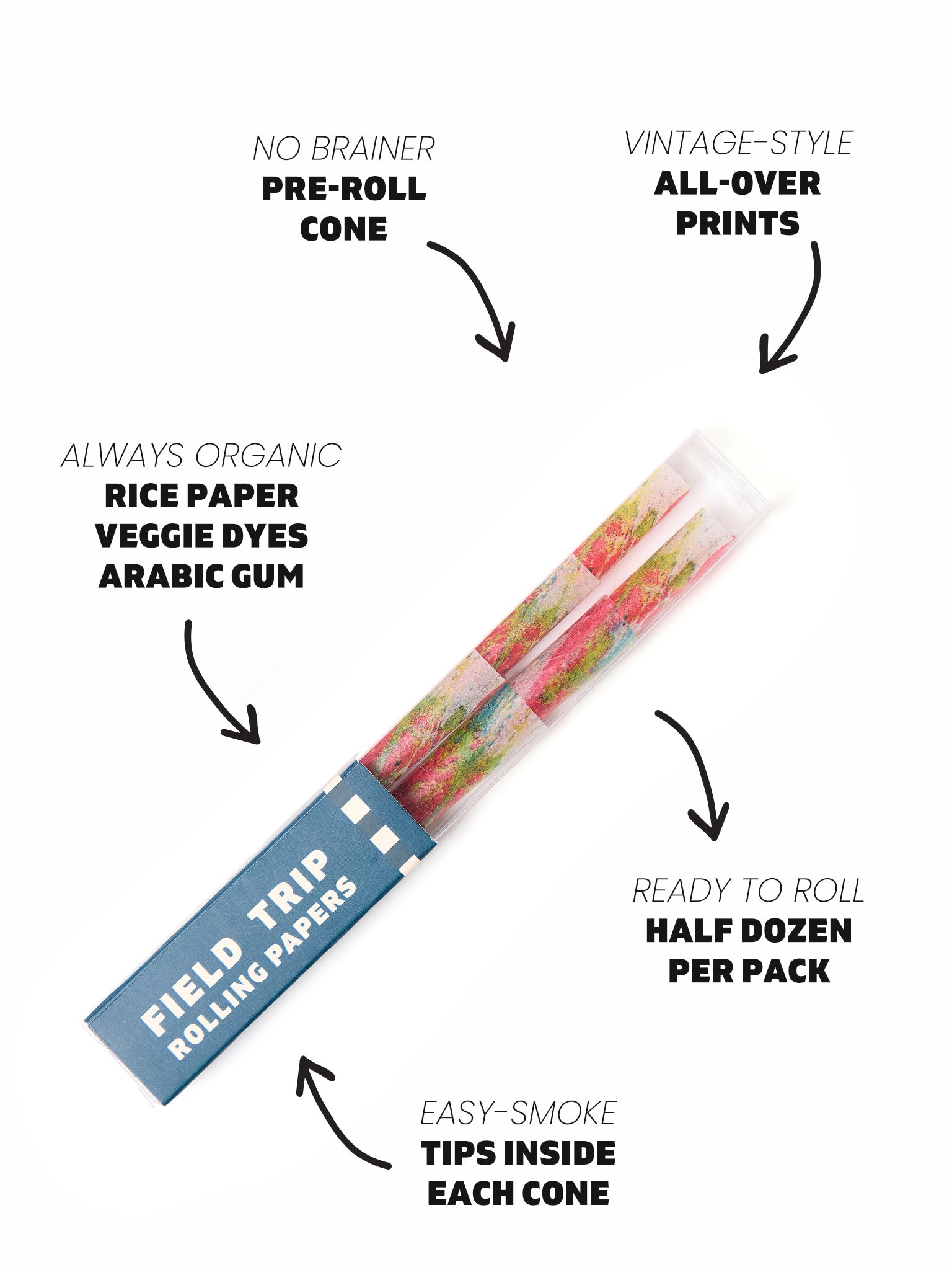 NO BRAINER
PRE-ROLL
CONE

VINTAGE-STYLE
ALL-OVER
PRINTS

ALWAYS ORGANIC
RICE PAPER
VEGGIE DYES
ARABIC GUM

FIELD TRIP
ROLLING PAPERS

READY TO ROLL
HALF DOZEN
PER PACK

EASY-SMOKE
TIPS INSIDE
EACH CONE