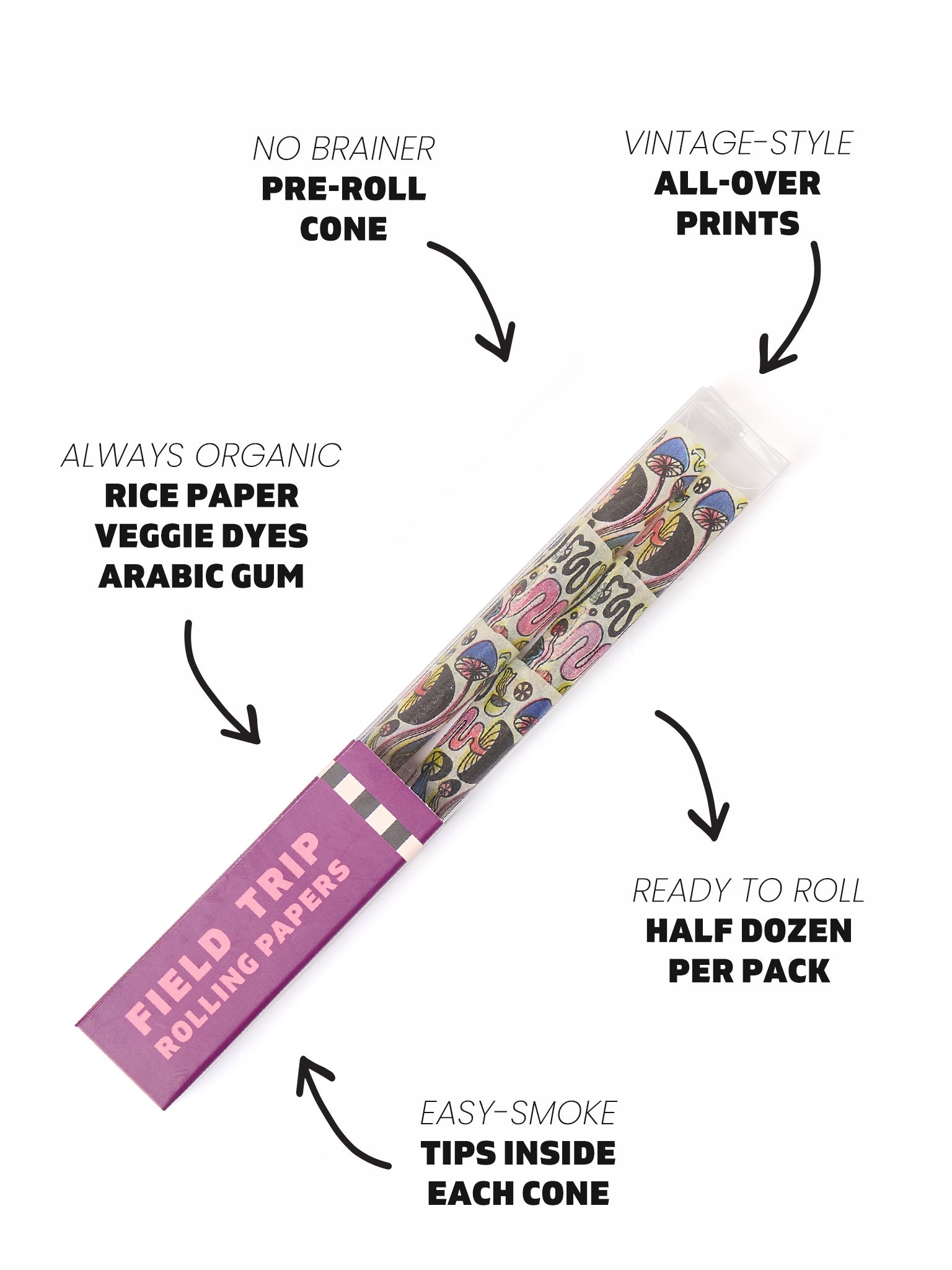 NO BRAINER
PRE-ROLL
CONE

VINTAGE-STYLE
ALL-OVER
PRINTS

ALWAYS ORGANIC
RICE PAPER
VEGGIE DYES
ARABIC GUM

FIELD TRIP
ROLLING PAPERS

READY TO ROLL
HALF DOZEN
PER PACK

EASY-SMOKE
TIPS INSIDE
EACH CONE