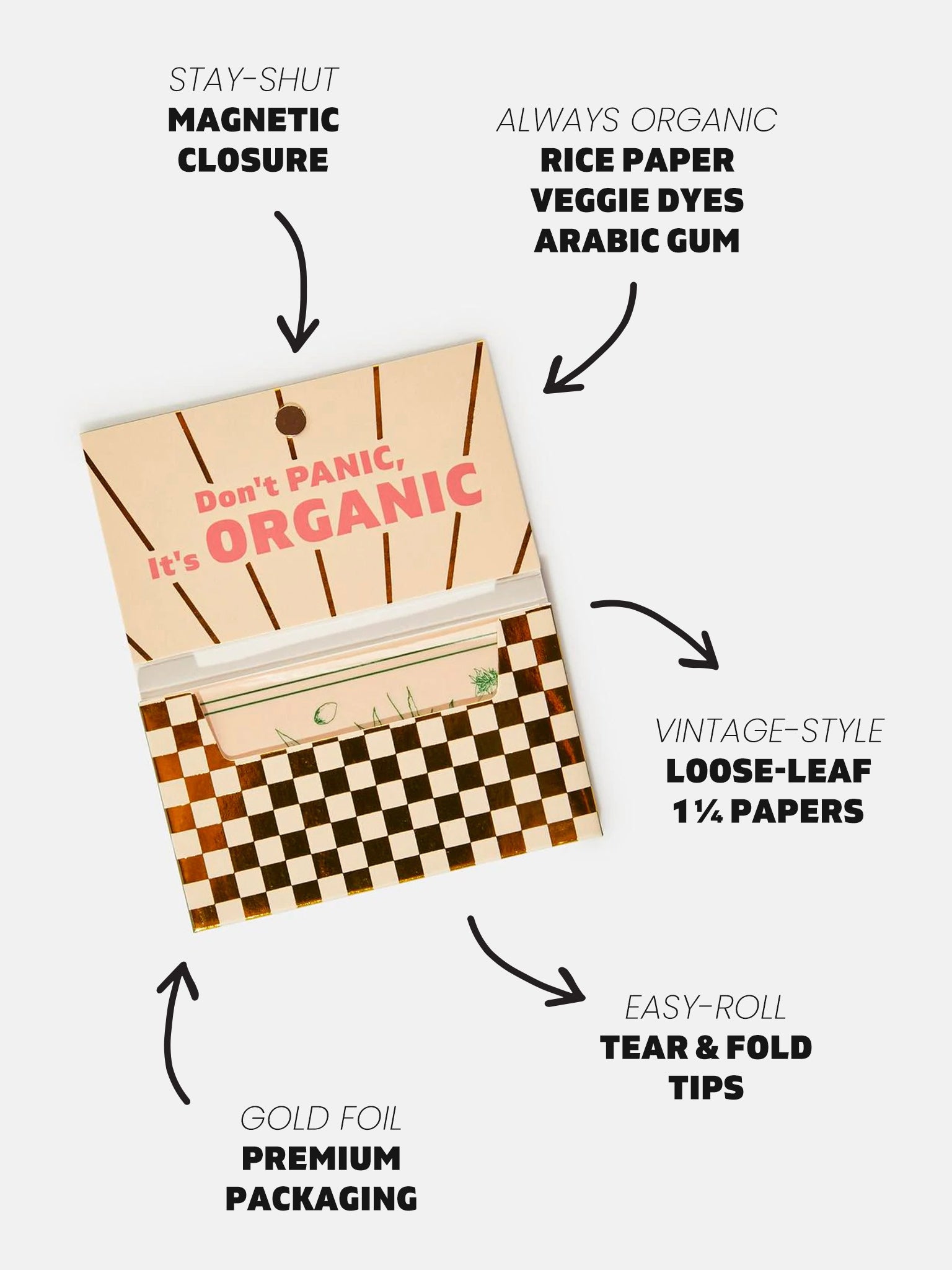 STAY-SHUT
MAGNETIC CLOSURE

ALWAYS ORGANIC
RICE PAPER
VEGGIE DYES
ARABIC GUM

Don't PANIC,
It's ORGANIC

VINTAGE-STYLE
LOOSE-LEAF
1 ¼ PAPERS

EASY-ROLL
TEAR & FOLD
TIPS

GOLD FOIL
PREMIUM
PACKAGING